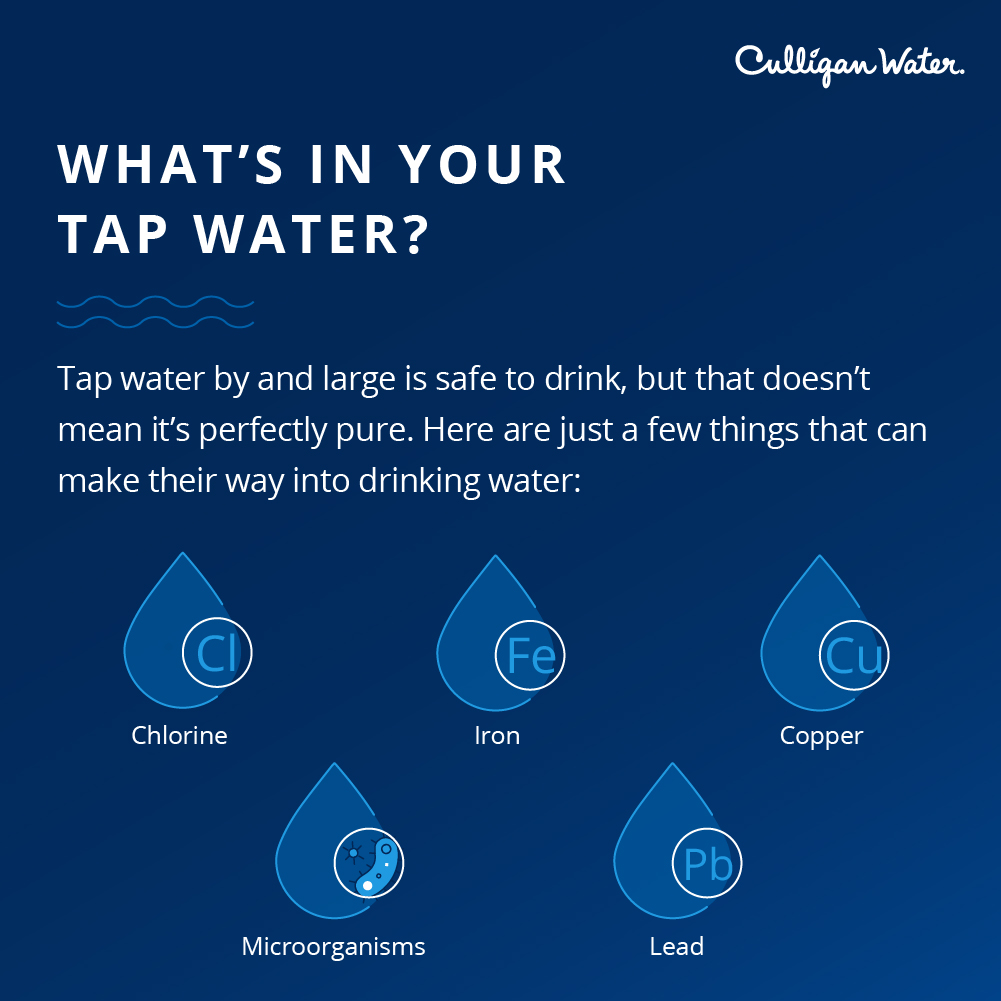 Culligan Water.

WHAT'S IN YOUR TAP WATER?

Tap water by and large is safe to drink, but that doesn't mean it's perfectly pure. Here are just a few things that can make their way into drinking water:

Cl
Chlorine

Fe
Iron

Cu
Copper

Microorganisms

Pb
Lead